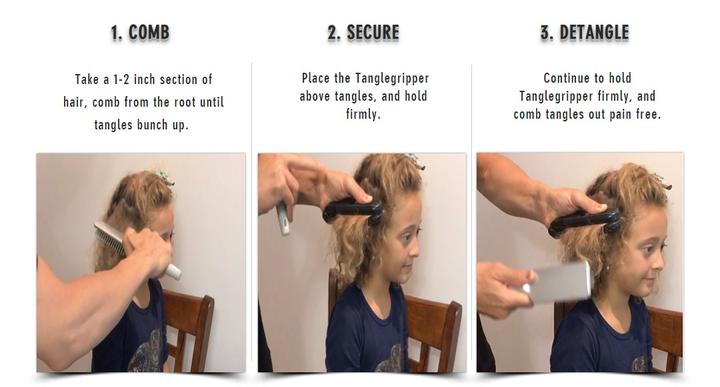 1. COMB

Take a 1-2 inch section of hair, comb from the root until tangles bunch up.

2. SECURE

Place the Tanglegripper above tangles, and hold firmly.

3. DETANGLE

Continue to hold Tanglegripper firmly, and comb tangles out pain free.